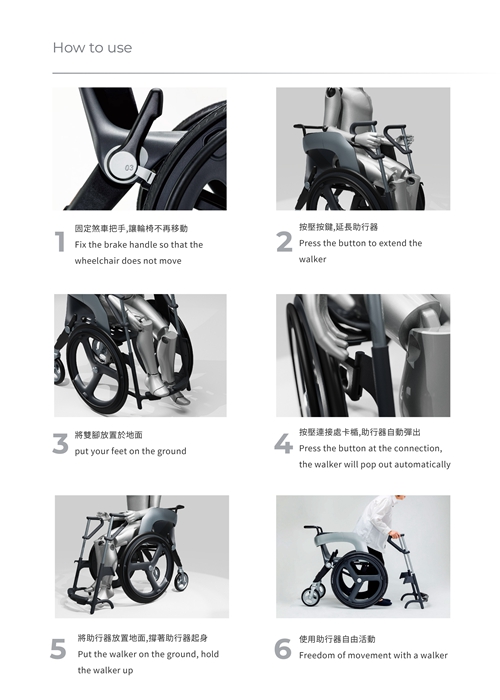 How to use

03

1 固定煞車把手,讓輪椅不再移動
Fix the brake handle so that the wheelchair does not move

2 按壓按鍵,延長助行器
Press the button to extend the walker

3 將雙腳放置於地面
put your feet on the ground

4 按壓連接處卡榫,助行器自動彈出
Press the button at the connection, the walker will pop out automatically

5 將助行器放置地面,撐著助行器起身
Put the walker on the ground, hold the walker up

6 使用助行器自由活動
Freedom of movement with a walker